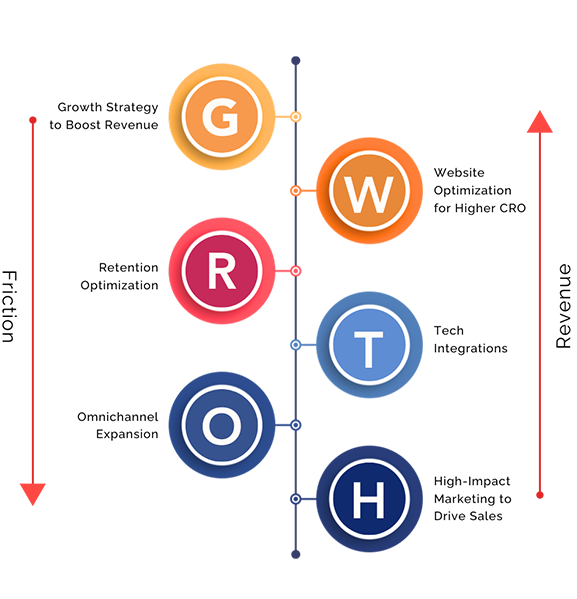 Friction

Growth Strategy to Boost Revenue

G

W

Website Optimization for Higher CRO

Retention Optimization

R

T

Tech Integrations

Omnichannel Expansion

O

H

High-Impact Marketing to Drive Sales

Revenue